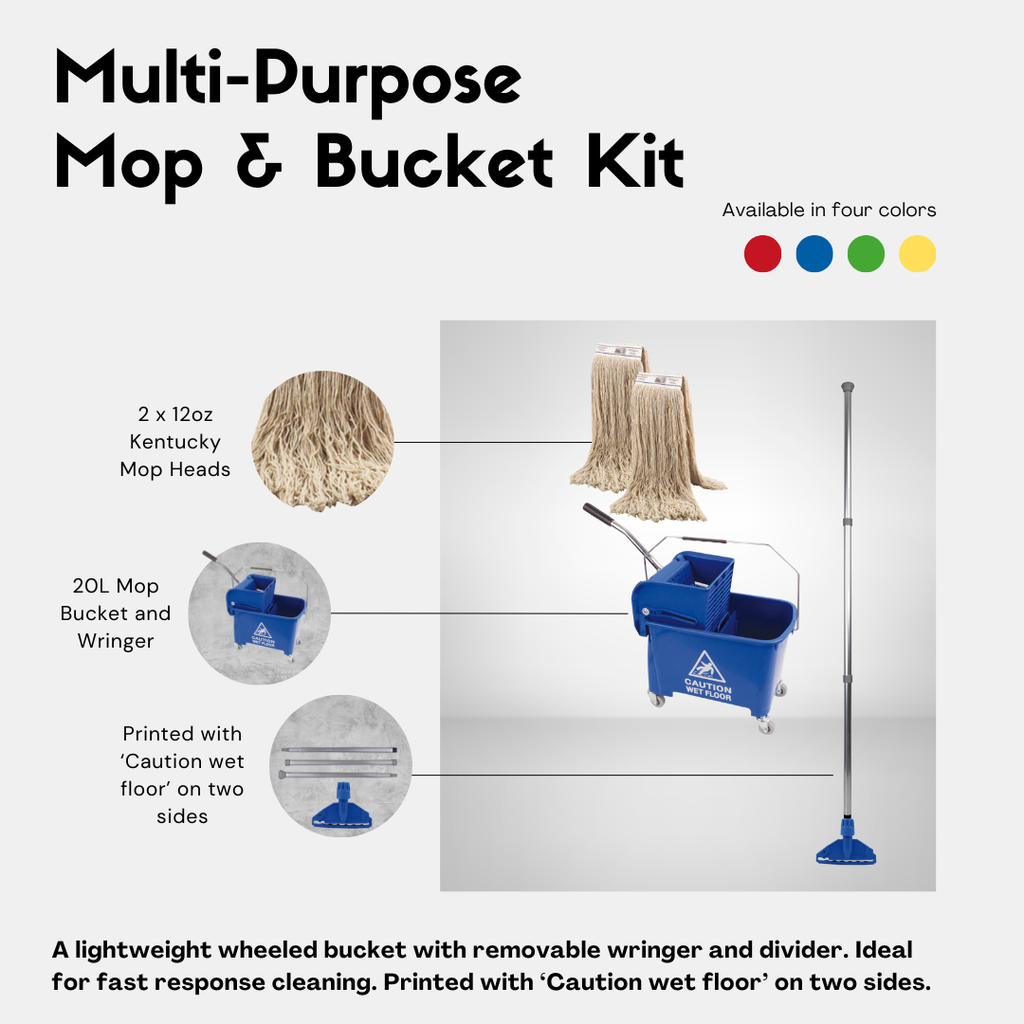 Multi-Purpose Mop & Bucket Kit

Available in four colors

2 x 12oz Kentucky Mop Heads

20L Mop Bucket and Wringer

CAUTION WET FLOOR

Printed with 'Caution wet floor' on two sides

CAUTION WET FLOOR

A lightweight wheeled bucket with removable wringer and divider. Ideal for fast response cleaning. Printed with 'Caution wet floor' on two sides.